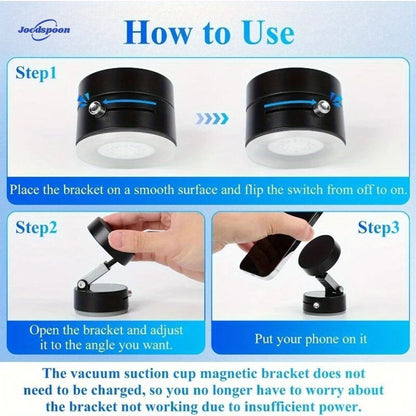 Jocdspoon

How to Use

Step1

Place the bracket on a smooth surface and flip the switch from off to on.

Step2

Open the bracket and adjust it to the angle you want.

Step3

Put your phone on it

The vacuum suction cup magnetic bracket does not need to be charged, so you no longer have to worry about the bracket not working due to insufficient power.