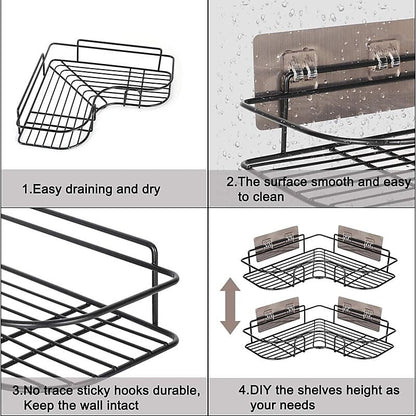 1.Easy draining and dry

2.The surface smooth and easy to clean

3.No trace sticky hooks durable, Keep the wall intact

4.DIY the shelves height as your needs